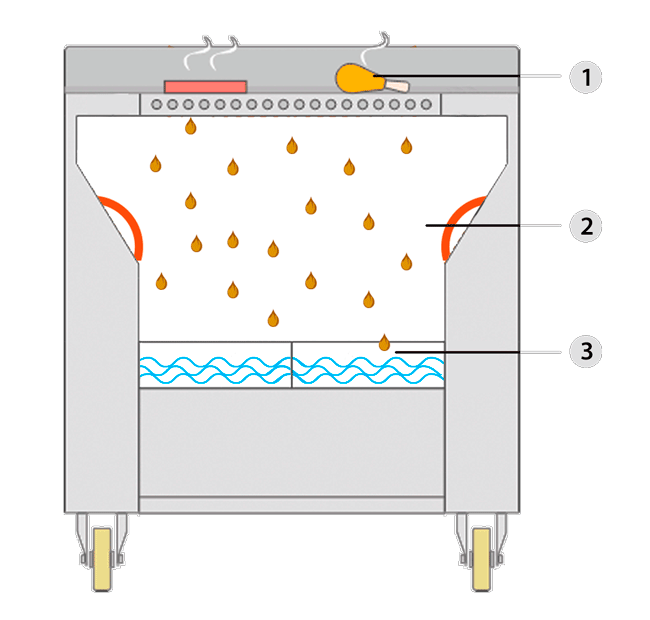 1
2
3